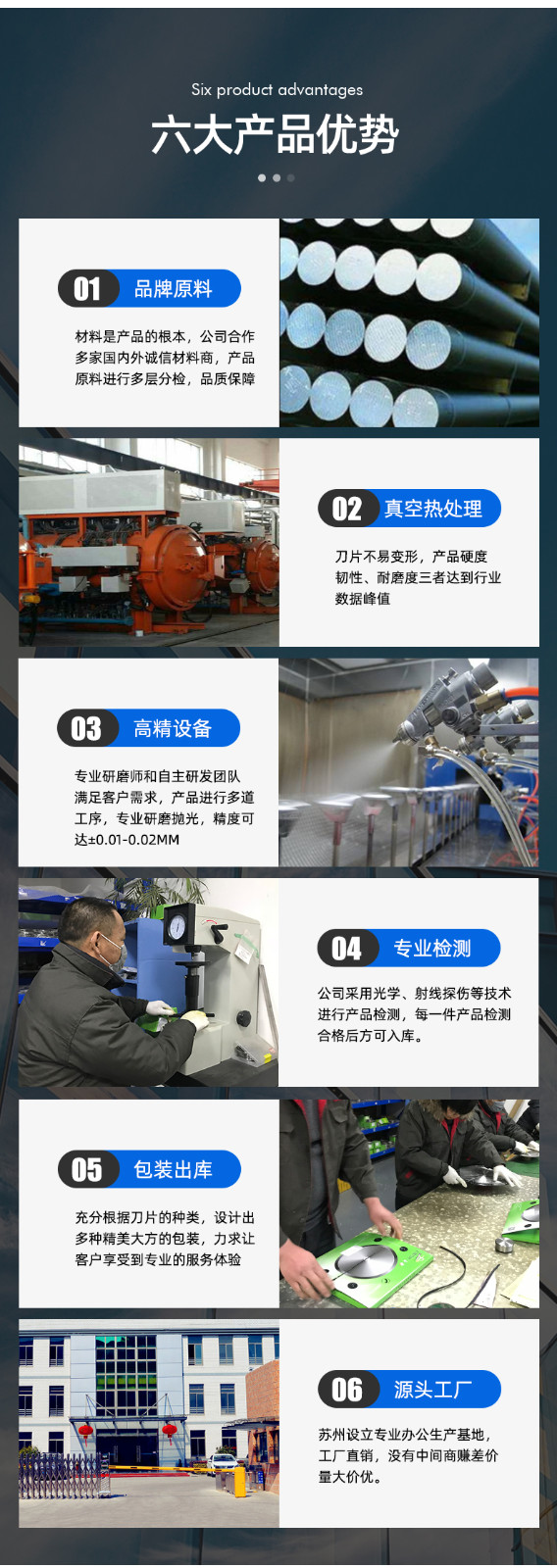 Six product advantages

六大产品优势

01 品牌原料

材料是产品的根本，公司合作多家国内外诚信材料商，产品原料进行多层分检，品质保障

02 真空热处理

刀片不易变形，产品硬度韧性、耐磨度三者达到行业数据峰值

03 高精设备

专业研磨师和自主研发团队满足客户需求，产品进行多道工序，专业研磨抛光，精度可达±0.01-0.02MM

04 专业检测

公司采用光学、射线探伤等技术进行产品检测，每一件产品检测合格后方可入库。

05 包装出库

充分根据刀片的种类，设计出多种精美大方的包装，力求让客户享受到专业的服务体验

06 源头工厂

苏州设立专业办公生产基地，工厂直销，没有中间商赚差价量大价优。